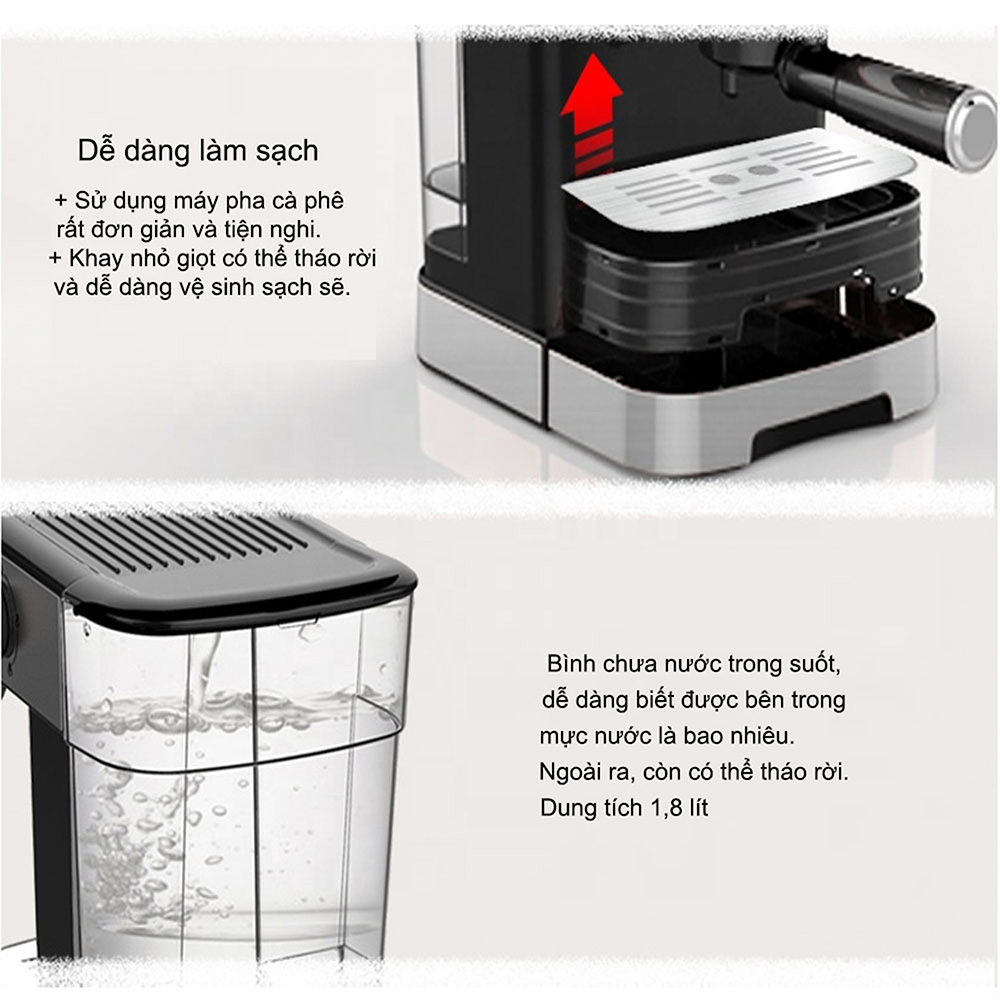 Dễ dàng làm sạch

+ Sử dụng máy pha cà phê rất đơn giản và tiện nghi.
+ Khay nhỏ giọt có thể tháo rời và dễ dàng vệ sinh sạch sẽ.

Bình chưa nước trong suốt, dễ dàng biết được bên trong mực nước là bao nhiêu. Ngoài ra, còn có thể tháo rời. Dung tích 1,8 lít